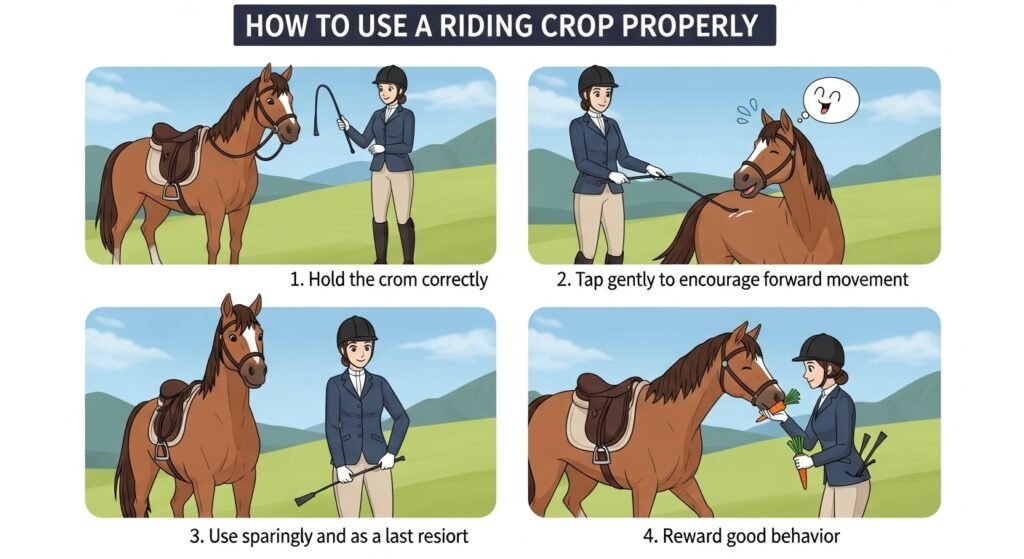 HOW TO USE A RIDING CROP PROPERLY

1. Hold the crom correctly

2. Tap gently to encourage forward movement

3. Use sparingly and as a last resiort

4. Reward good behavior